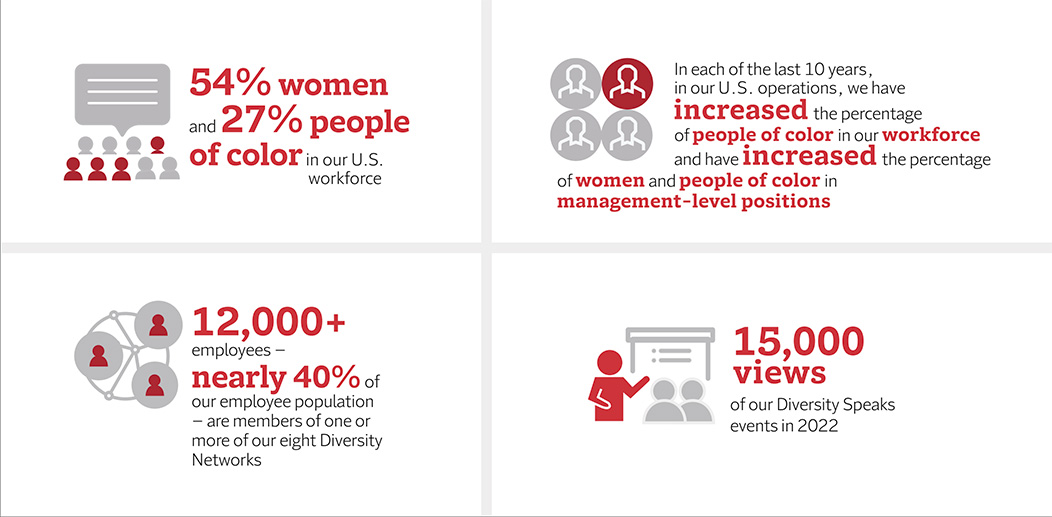 54% women and 27% people of color in our U.S. workforce

In each of the last 10 years, in our U.S. operations, we have increased the percentage of people of color in our workforce and have increased the percentage of women and people of color in management-level positions

12,000+ employees – nearly 40% of our employee population – are members of one or more of our eight Diversity Networks

15,000 views of our Diversity Speaks events in 2022